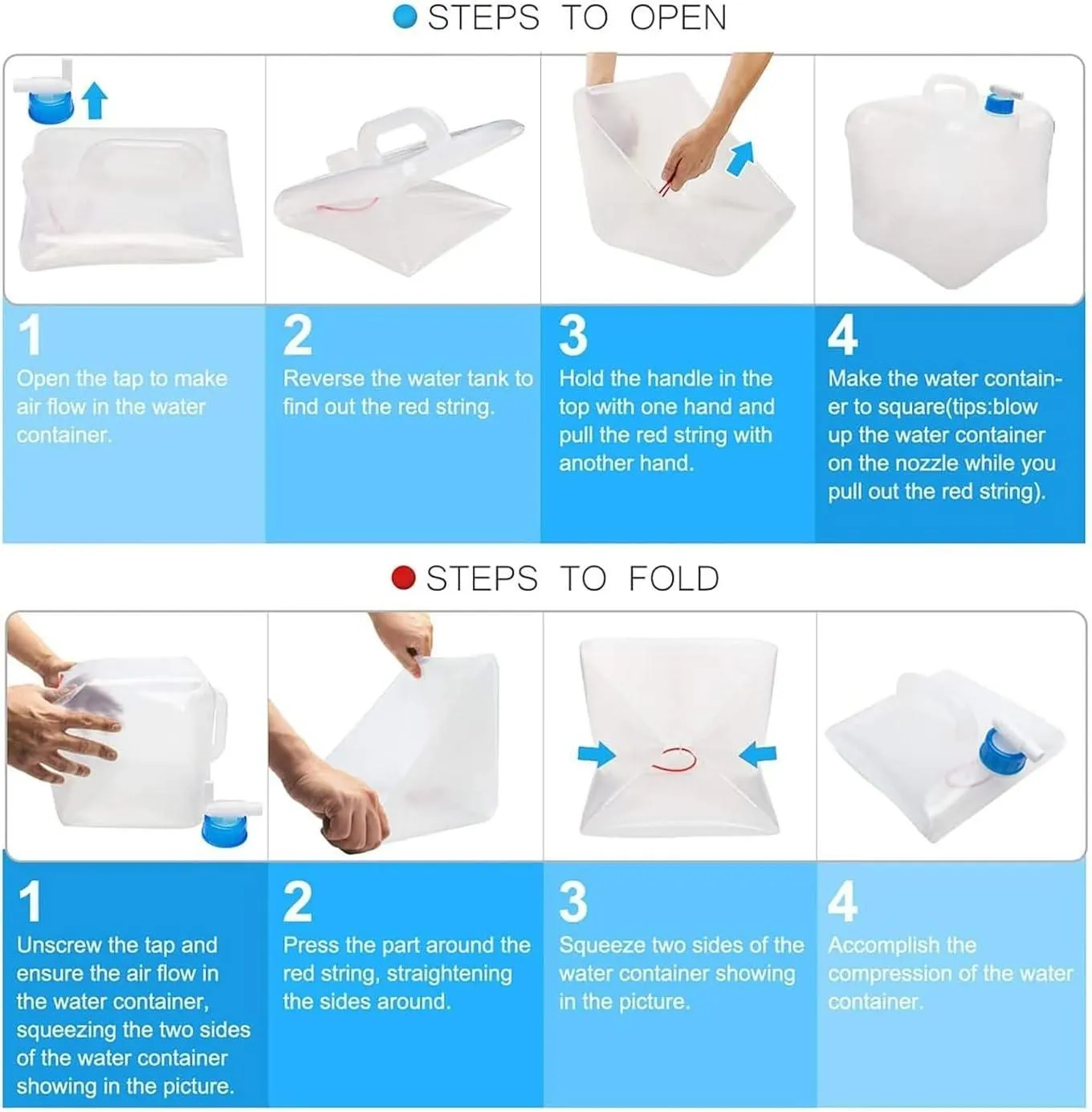 STEPS TO OPEN

1
Open the tap to make air flow in the water container.

2
Reverse the water tank to find out the red string.

3
Hold the handle in the top with one hand and pull the red string with another hand.

4
Make the water container to square(tips:blow up the water container on the nozzle while you pull out the red string).

STEPS TO FOLD

1
Unscrew the tap and ensure the air flow in the water container, squeezing the two sides of the water container showing in the picture.

2
Press the part around the red string, straightening the sides around.

3
Squeeze two sides of the water container showing in the picture.

4
Accomplish the compression of the water container.