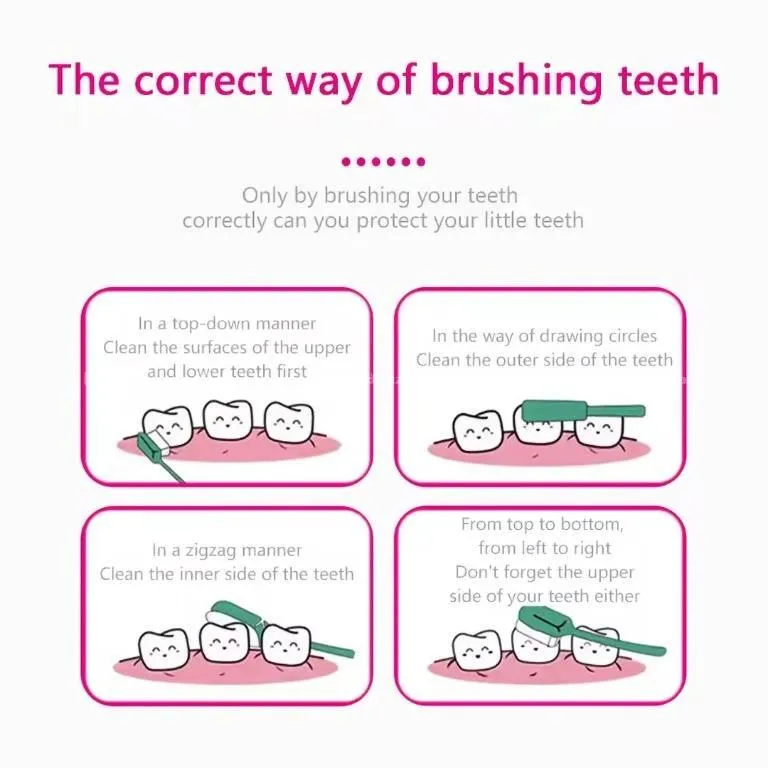 The correct way of brushing teeth

Only by brushing your teeth correctly can you protect your little teeth

In a top-down manner
Clean the surfaces of the upper and lower teeth first

In the way of drawing circles
Clean the outer side of the teeth

In a zigzag manner
Clean the inner side of the teeth

From top to bottom, from left to right
Don't forget the upper side of your teeth either