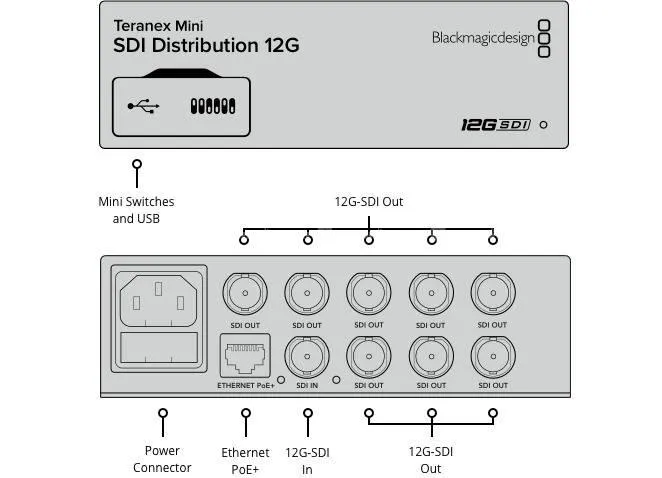 Teranex Mini
SDI Distribution 12G

Blackmagicdesign

12G SDI

Mini Switches and USB

12G-SDI Out

SDI OUT
SDI OUT
SDI OUT
SDI OUT
SDI OUT

ETHERNET PoE+
SDI IN
SDI OUT
SDI OUT
SDI OUT

Power Connector

Ethernet PoE+

12G-SDI In

12G-SDI Out