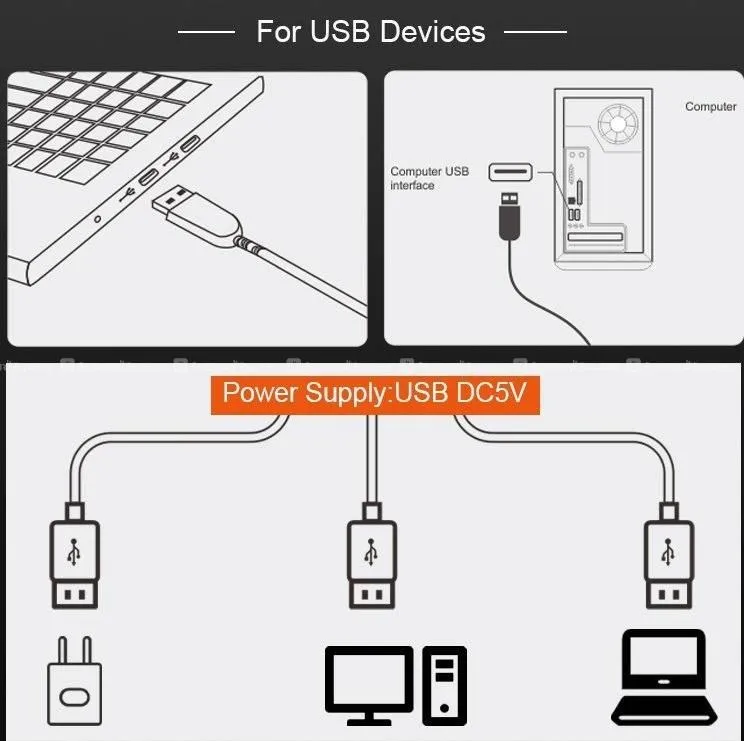 For USB Devices

Computer

Computer USB interface

Power Supply:USB DC5V