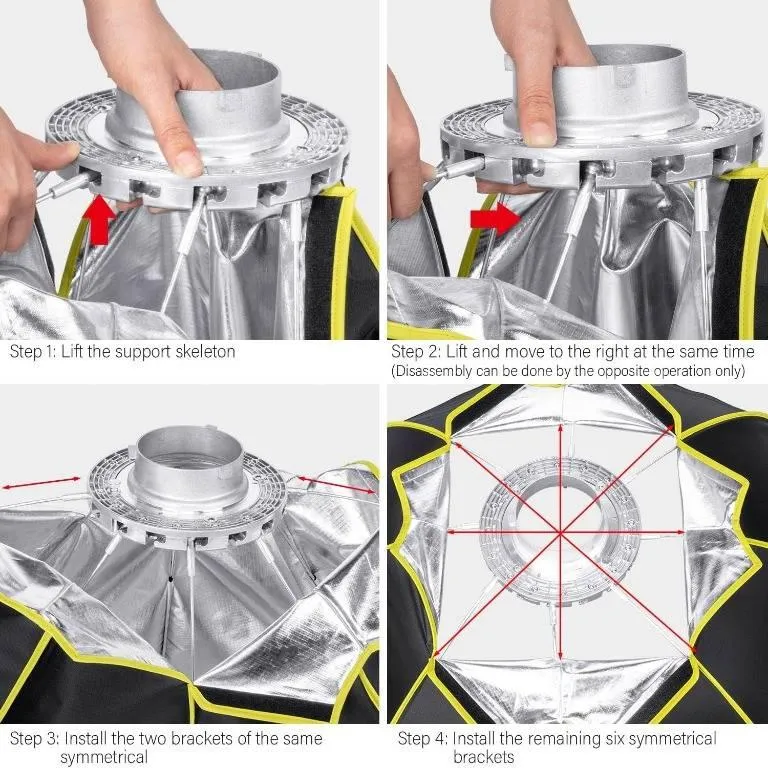 Step 1: Lift the support skeleton

Step 2: Lift and move to the right at the same time
(Disassembly can be done by the opposite operation only)

Step 3: Install the two brackets of the same symmetrical

Step 4: Install the remaining six symmetrical brackets