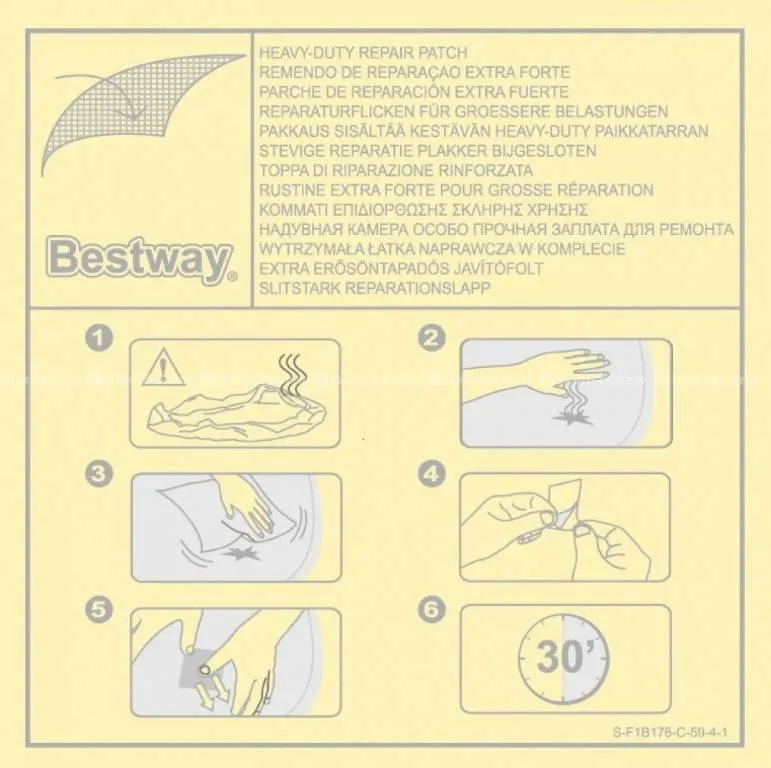 Bestway®

HEAVY-DUTY REPAIR PATCH
REMENDO DE REPARAÇAO EXTRA FORTE
PARCHE DE REPARACIÓN EXTRA FUERTE
REPARATURFLICKEN FÜR GROESSERE BELASTUNGEN
PAKKAUS SISÄLTÄÄ KESTÄVÄN HEAVY-DUTY PAIKKATARRAN
STEVIGE REPARATIE PLAKKER BIJGESLOTEN
TOPPA DI RIPARAZIONE RINFORZATA
RUSTINE EXTRA FORTE POUR GROSSE RÉPARATION
ΚΟΜΜΑΤΙ ΕΠΙΔΙΟΡΘΩΣΗΣ ΣΚΛΗΡΗΣ ΧΡΗΣΗΣ
НАДУВНАЯ КАМЕРА ОСОБО ПРОЧНАЯ ЗАПЛАТА ДЛЯ РЕМОНТА
WYTRZYMAŁA ŁATKA NAPRAWCZA W KOMPLECIE
EXTRA ERÖSÖNTAPADÓS JAVÍTÓFOLT
SLITSTARK REPARATIONSLAPP

1

2

3

4

5

6

30'

S-F1B176-C-59-4-1